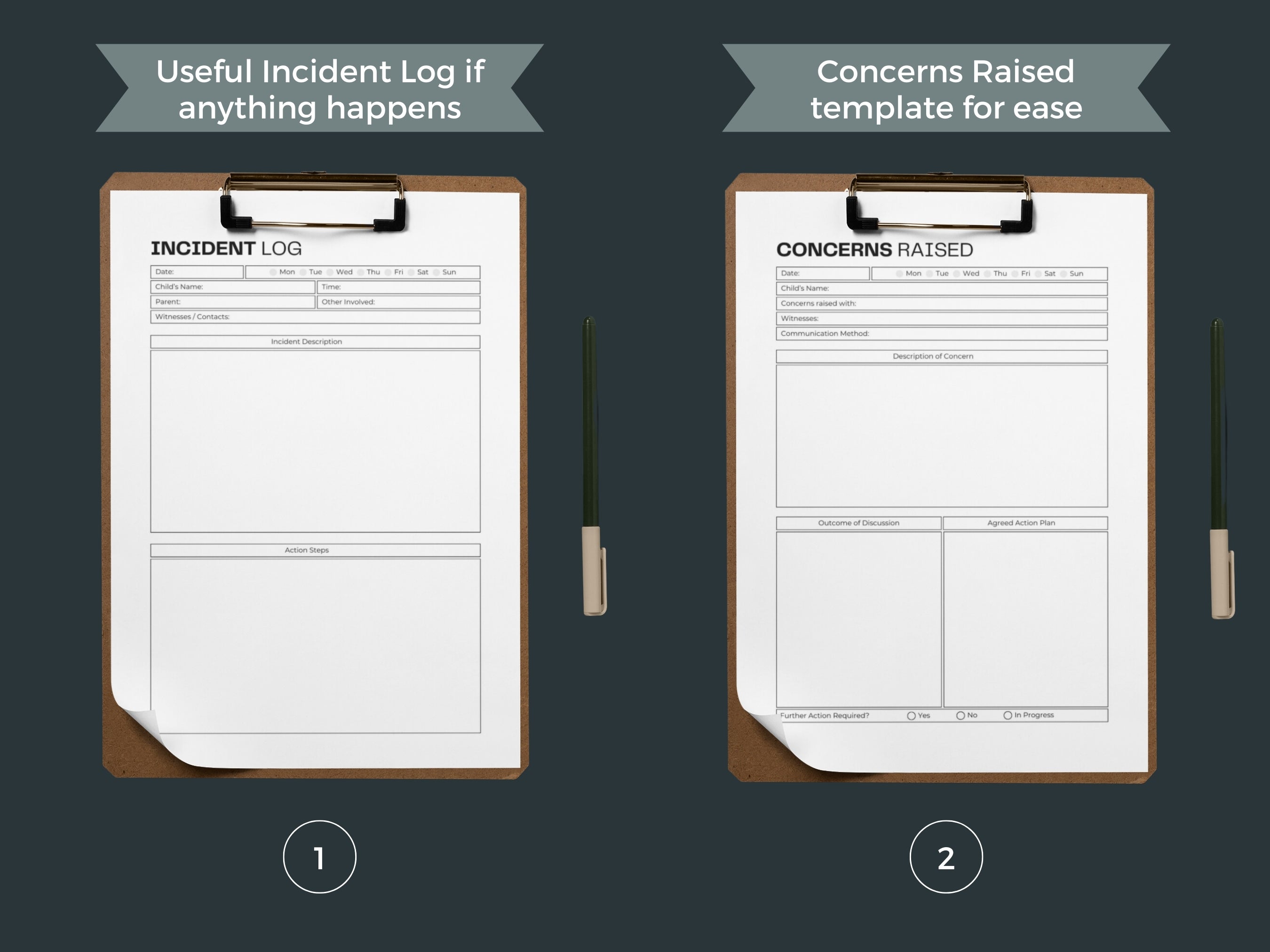 Useful Incident Log if anything happens

INCIDENT LOG

Date: Mon Tue Wed Thu Fri Sat Sun
Child's Name: Time:
Parent: Other Involved:
Witnesses / Contacts:

Incident Description

Action Steps

1

Concerns Raised template for ease

CONCERNS RAISED

Date: Mon Tue Wed Thu Fri Sat Sun
Child's Name:
Concerns raised with:
Witnesses:
Communication Method:

Description of Concern

Outcome of Discussion

Agreed Action Plan

Further Action Required? Yes No In Progress

2